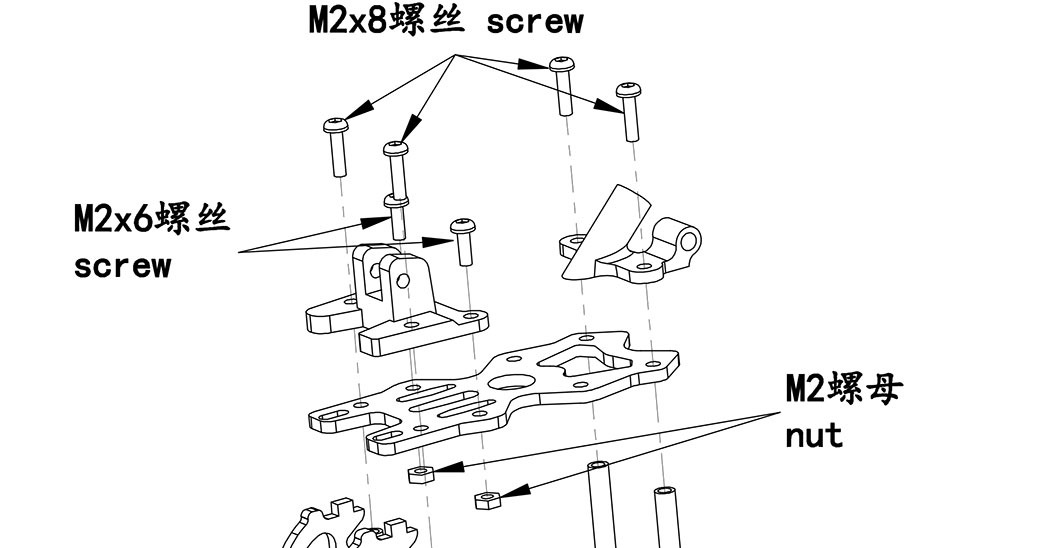 M2x8螺丝 screw

M2x6螺丝
screw

M2螺母
nut