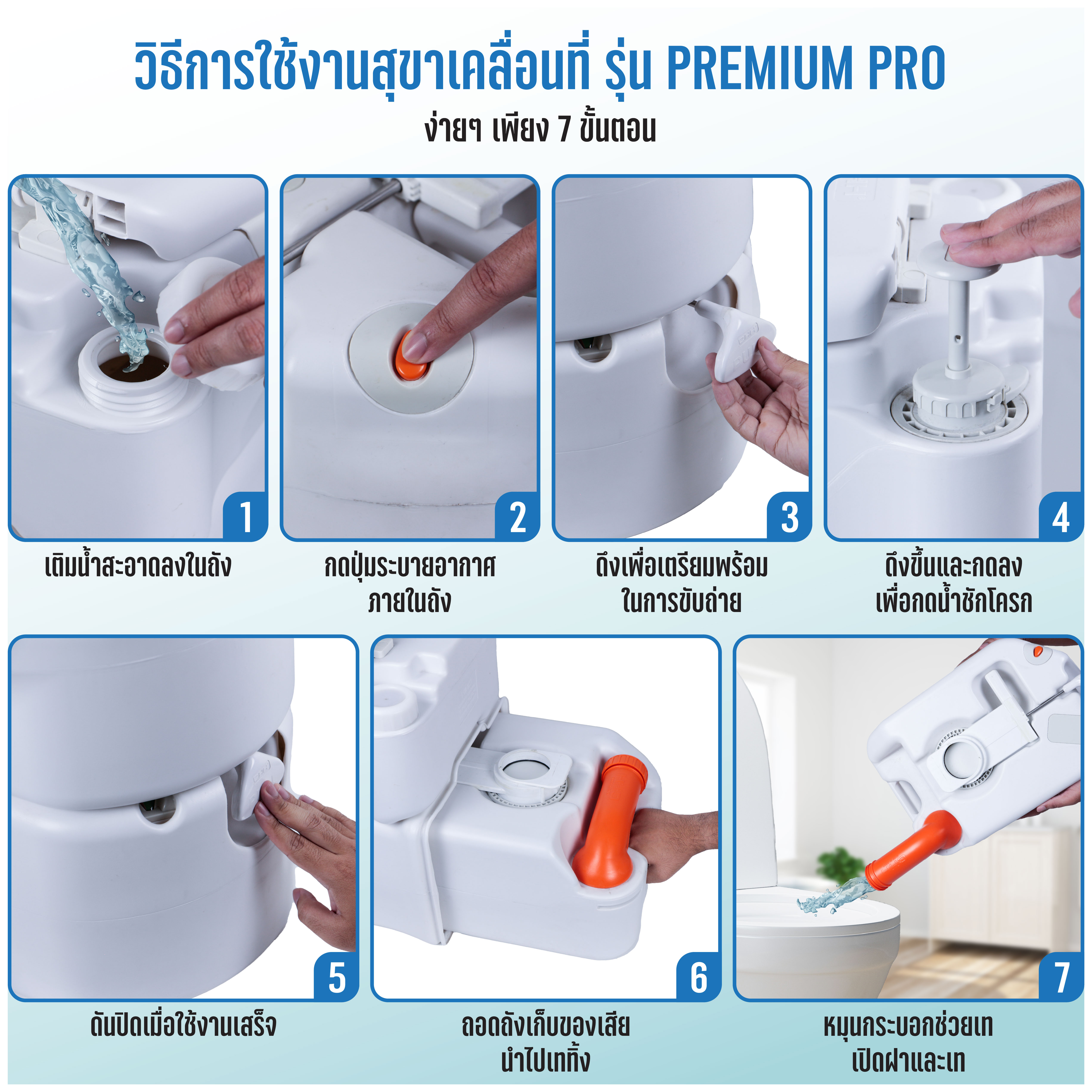 วิธีการใช้งานสุขาเคลื่อนที่ รุ่น PREMIUM PRO

ง่ายๆ เพียง 7 ขั้นตอน

1
เติมน้ำสะอาดลงในถัง

2
กดปุ่มระบายอากาศภายในถัง

3
ดึงเพื่อเตรียมพร้อมในการขับถ่าย

4
ดึงขึ้นและกดลงเพื่อกดน้ำชักโครก

5
ดันปิดเมื่อใช้งานเสร็จ

6
ถอดถังเก็บของเสียนำไปเททิ้ง

7
หมุนกระบอกช่วยเทเปิดฝาและเท